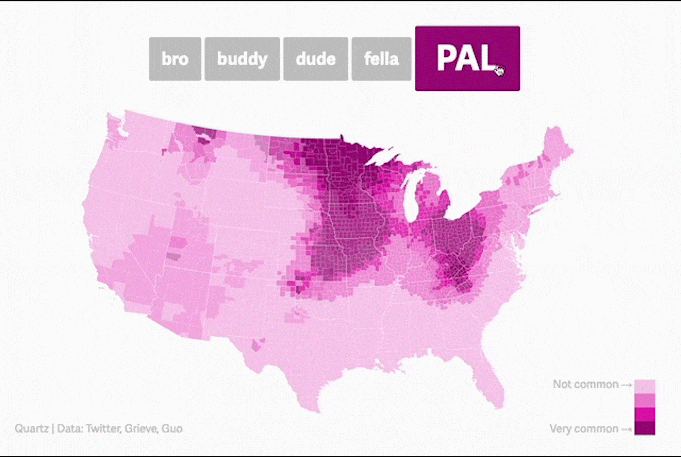 bro buddy dude fella PAL

Not common →

Very common →

Quartz | Data: Twitter, Grieve, Guo