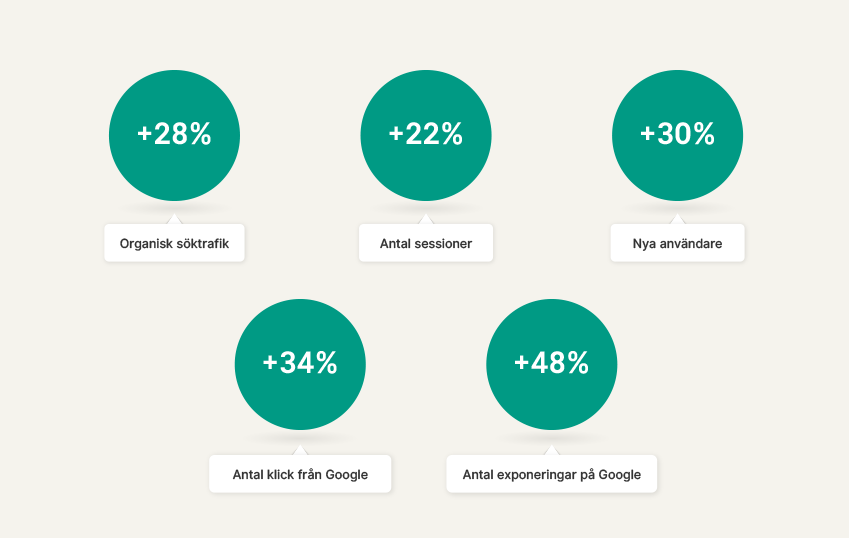 +28%

Organisk söktrafik

+22%

Antal sessioner

+30%

Nya användare

+34%

Antal klick från Google

+48%

Antal exponeringar på Google